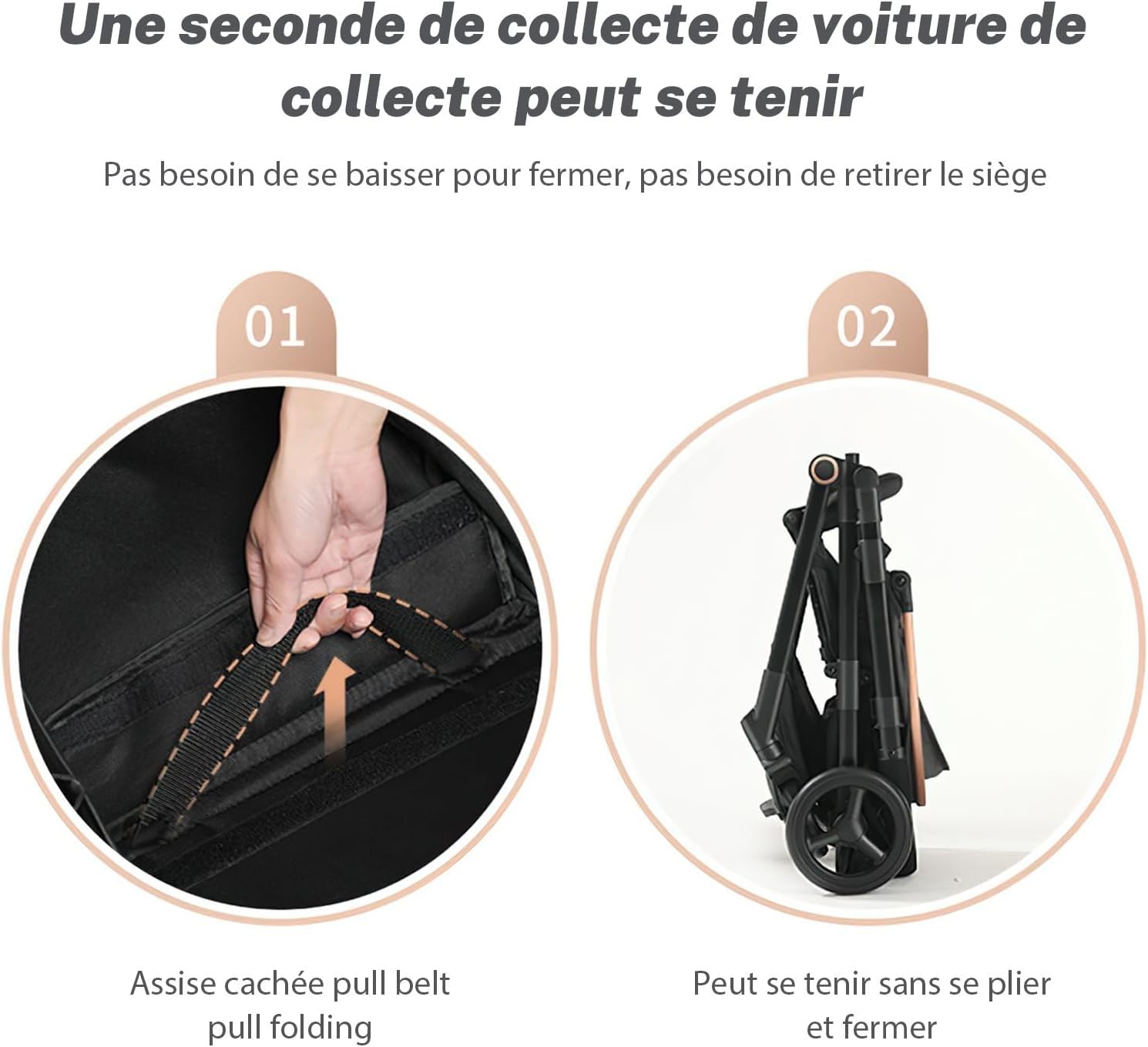 Une seconde de collecte de voiture de collecte peut se tenir

Pas besoin de se baisser pour fermer, pas besoin de retirer le siège

01

02

Assise cachée pull belt pull folding

Peut se tenir sans se plier et fermer