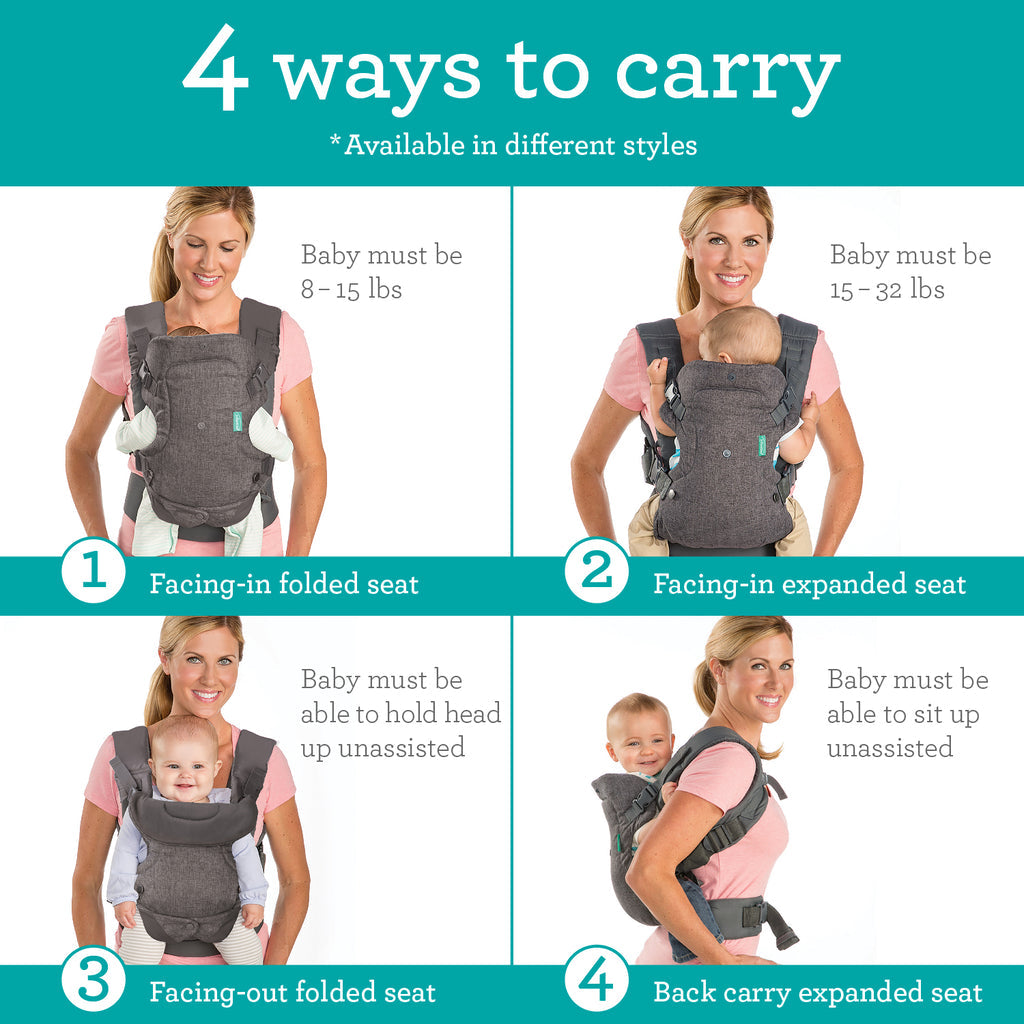 4 ways to carry

*Available in different styles

Baby must be 8 – 15 lbs

1 Facing-in folded seat

Baby must be 15 – 32 lbs

2 Facing-in expanded seat

Baby must be able to hold head up unassisted

3 Facing-out folded seat

Baby must be able to sit up unassisted

4 Back carry expanded seat